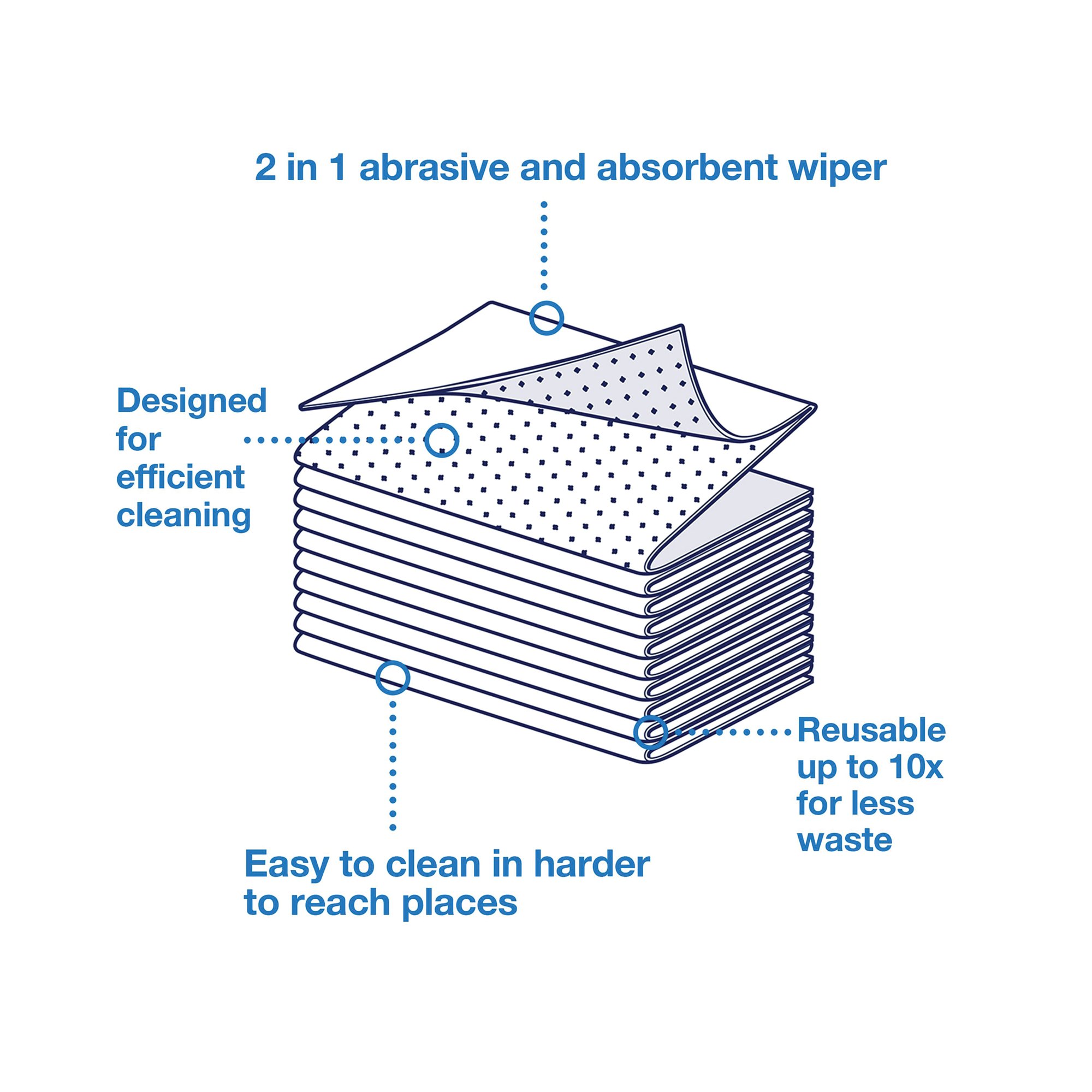 2 in 1 abrasive and absorbent wiper

Designed for efficient cleaning

Reusable up to 10x for less waste

Easy to clean in harder to reach places