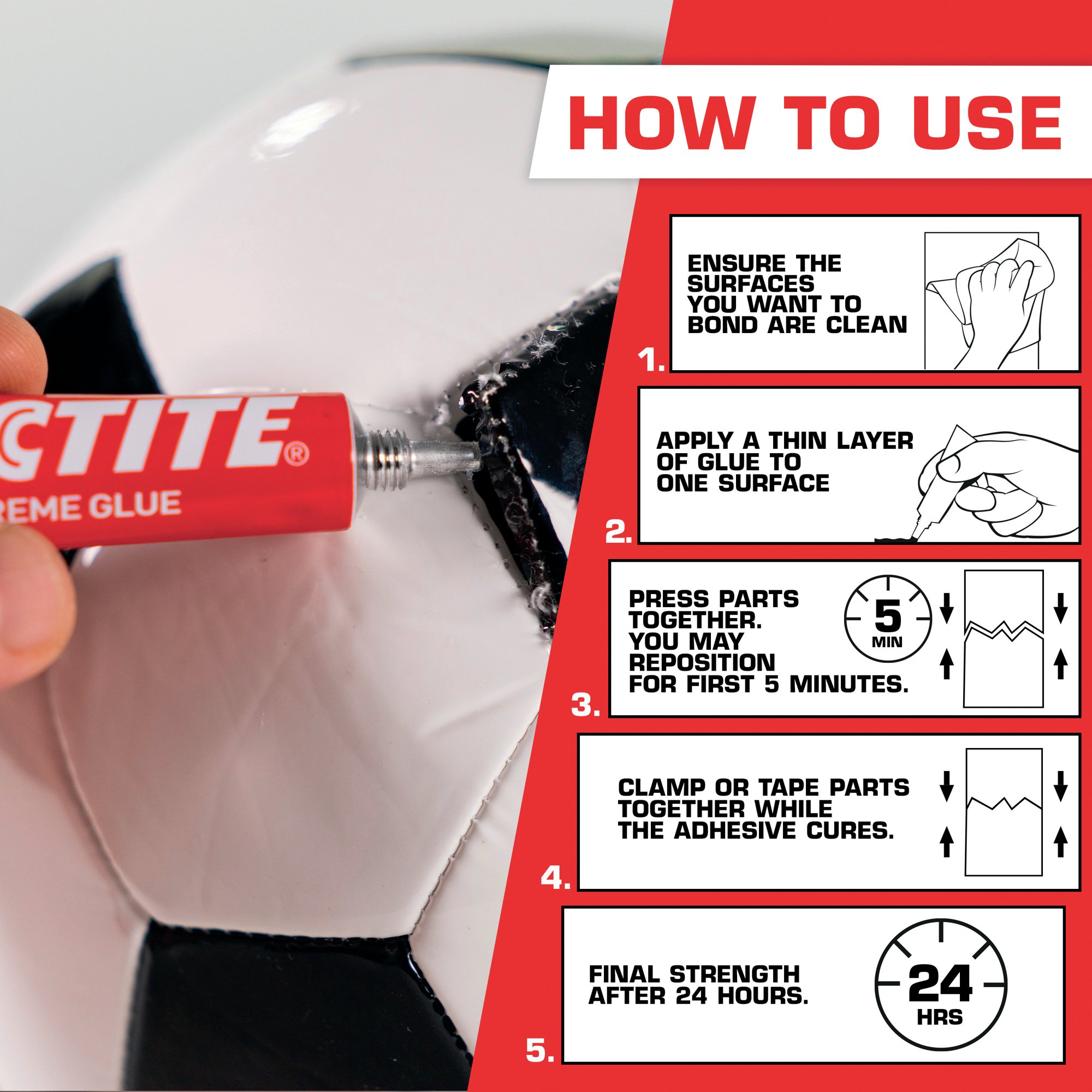 CTITE®
REME GLUE

HOW TO USE

1.
ENSURE THE SURFACES YOU WANT TO BOND ARE CLEAN

2.
APPLY A THIN LAYER OF GLUE TO ONE SURFACE

3.
PRESS PARTS TOGETHER. YOU MAY REPOSITION FOR FIRST 5 MINUTES.
5 MIN

4.
CLAMP OR TAPE PARTS TOGETHER WHILE THE ADHESIVE CURES.

5.
FINAL STRENGTH AFTER 24 HOURS.
24 HRS