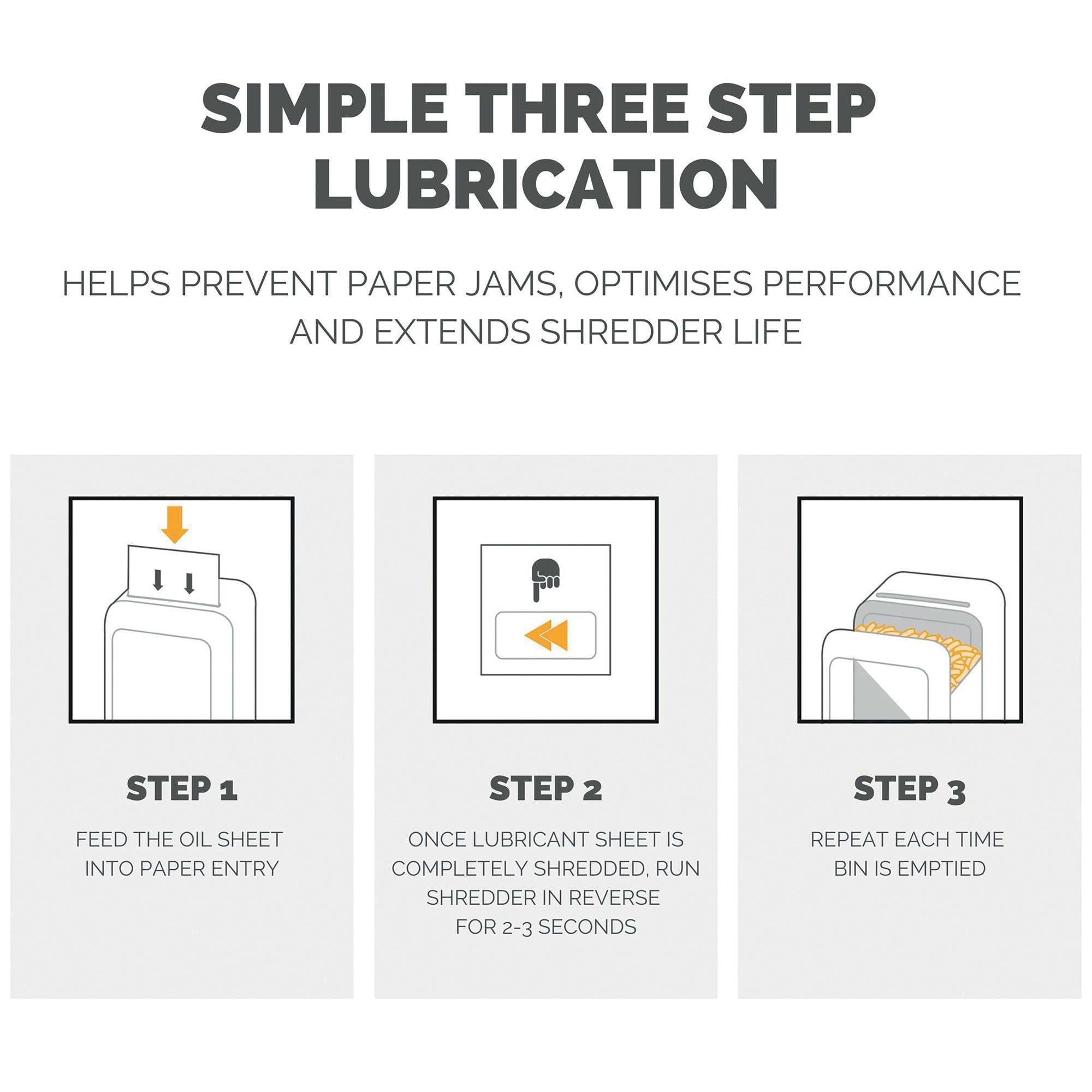 SIMPLE THREE STEP LUBRICATION

HELPS PREVENT PAPER JAMS, OPTIMISES PERFORMANCE AND EXTENDS SHREDDER LIFE

STEP 1

FEED THE OIL SHEET INTO PAPER ENTRY

STEP 2

ONCE LUBRICANT SHEET IS COMPLETELY SHREDDED, RUN SHREDDER IN REVERSE FOR 2-3 SECONDS

STEP 3

REPEAT EACH TIME BIN IS EMPTIED