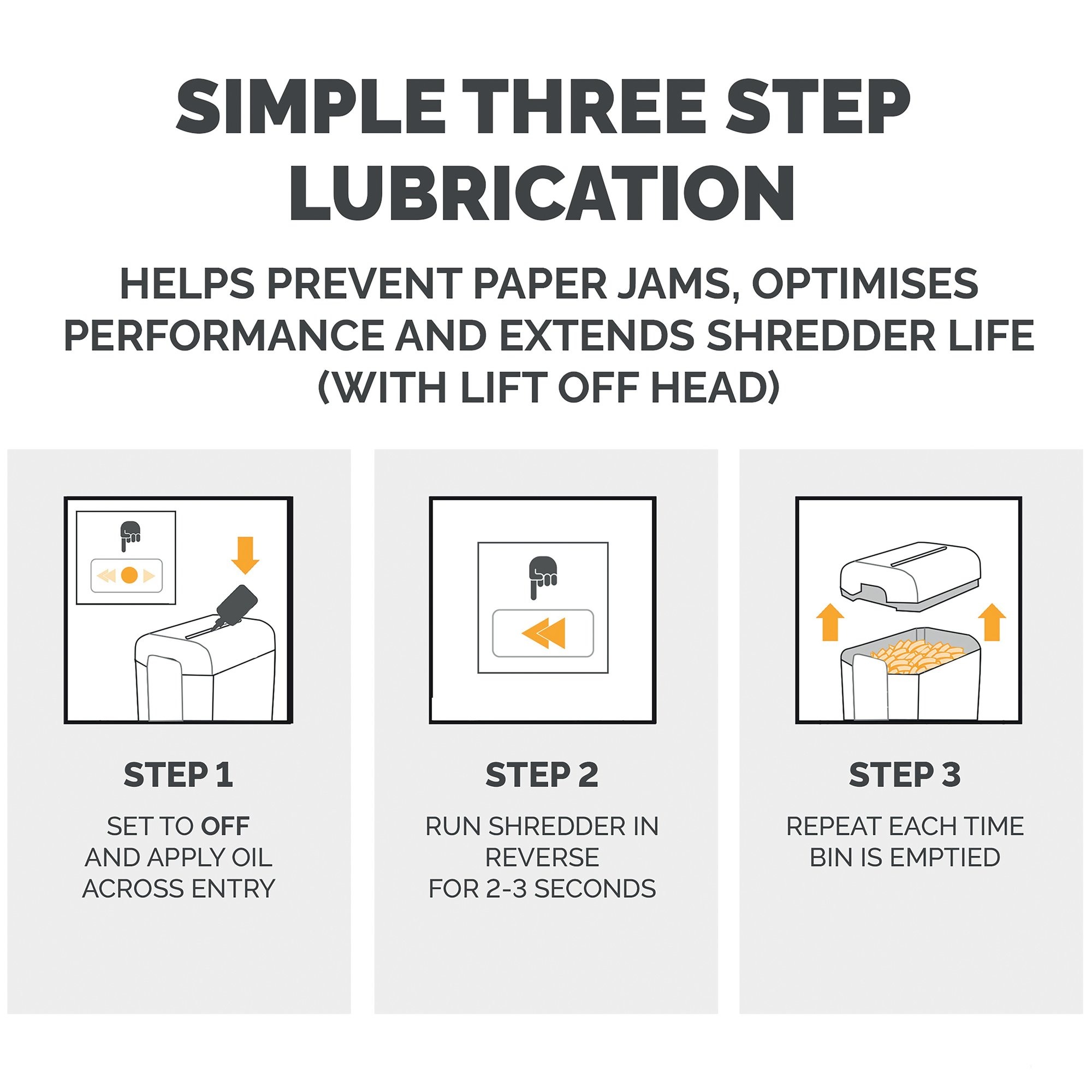 SIMPLE THREE STEP LUBRICATION

HELPS PREVENT PAPER JAMS, OPTIMISES PERFORMANCE AND EXTENDS SHREDDER LIFE (WITH LIFT OFF HEAD)

STEP 1

SET TO OFF AND APPLY OIL ACROSS ENTRY

STEP 2

RUN SHREDDER IN REVERSE FOR 2-3 SECONDS

STEP 3

REPEAT EACH TIME BIN IS EMPTIED