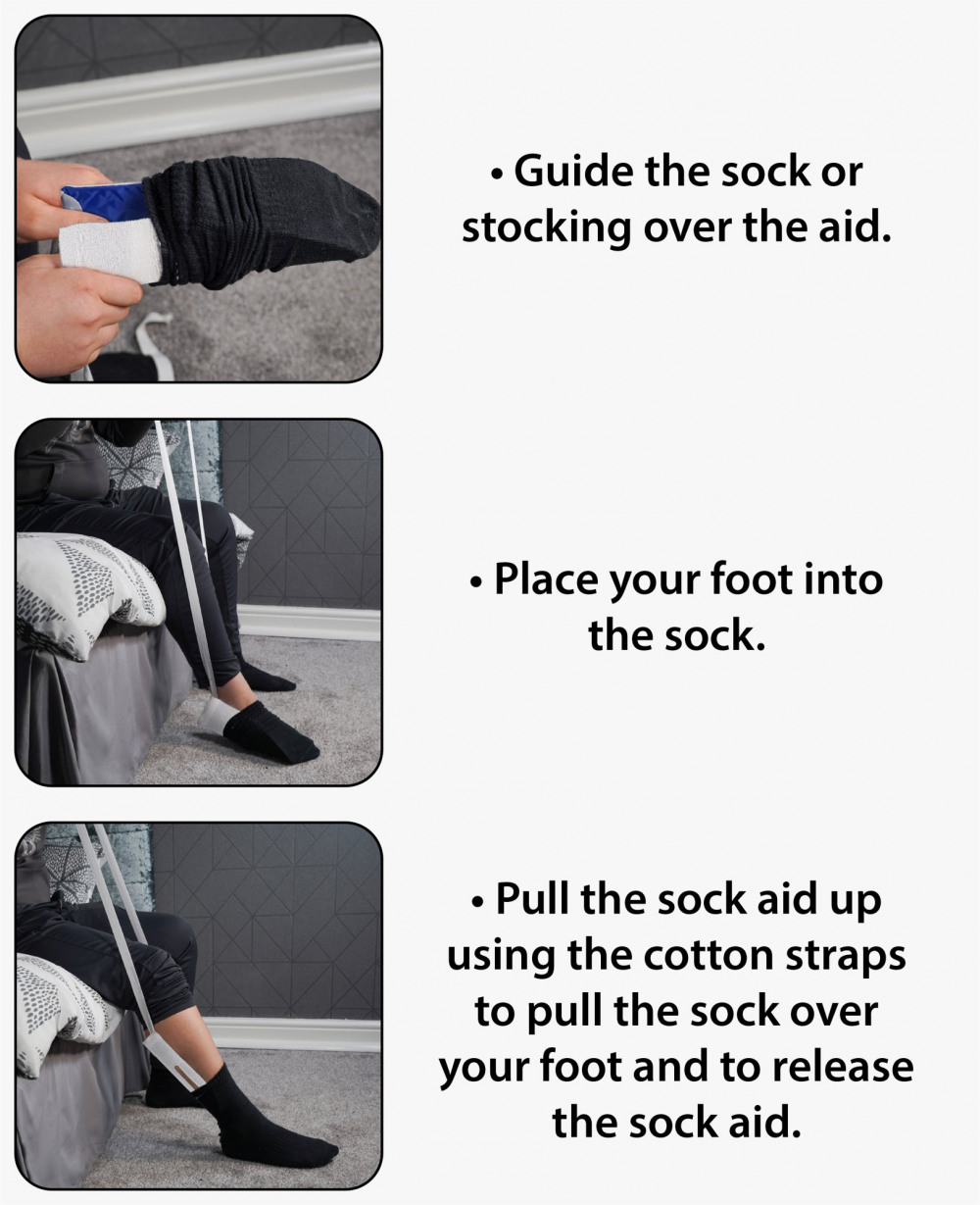 • Guide the sock or stocking over the aid.

• Place your foot into the sock.

• Pull the sock aid up using the cotton straps to pull the sock over your foot and to release the sock aid.