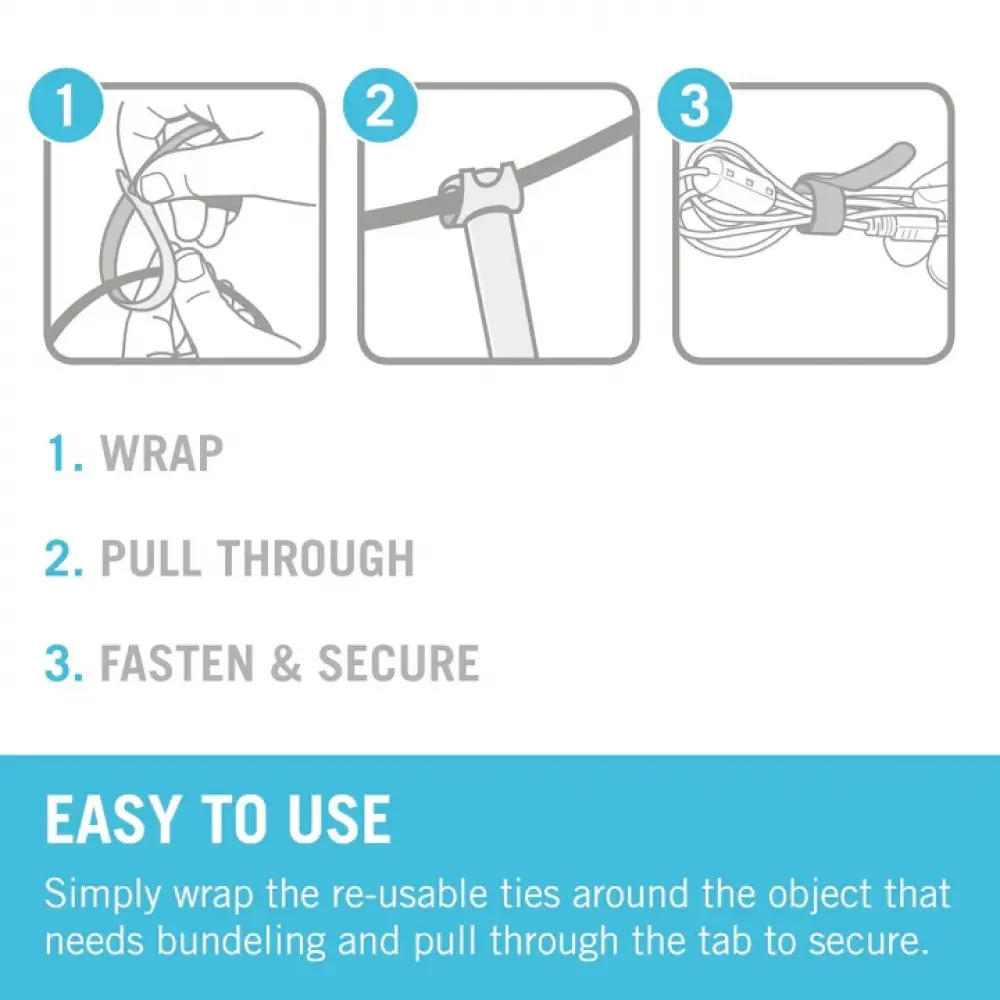 1

2

3

1. WRAP

2. PULL THROUGH

3. FASTEN & SECURE

EASY TO USE

Simply wrap the re-usable ties around the object that needs bundeling and pull through the tab to secure.