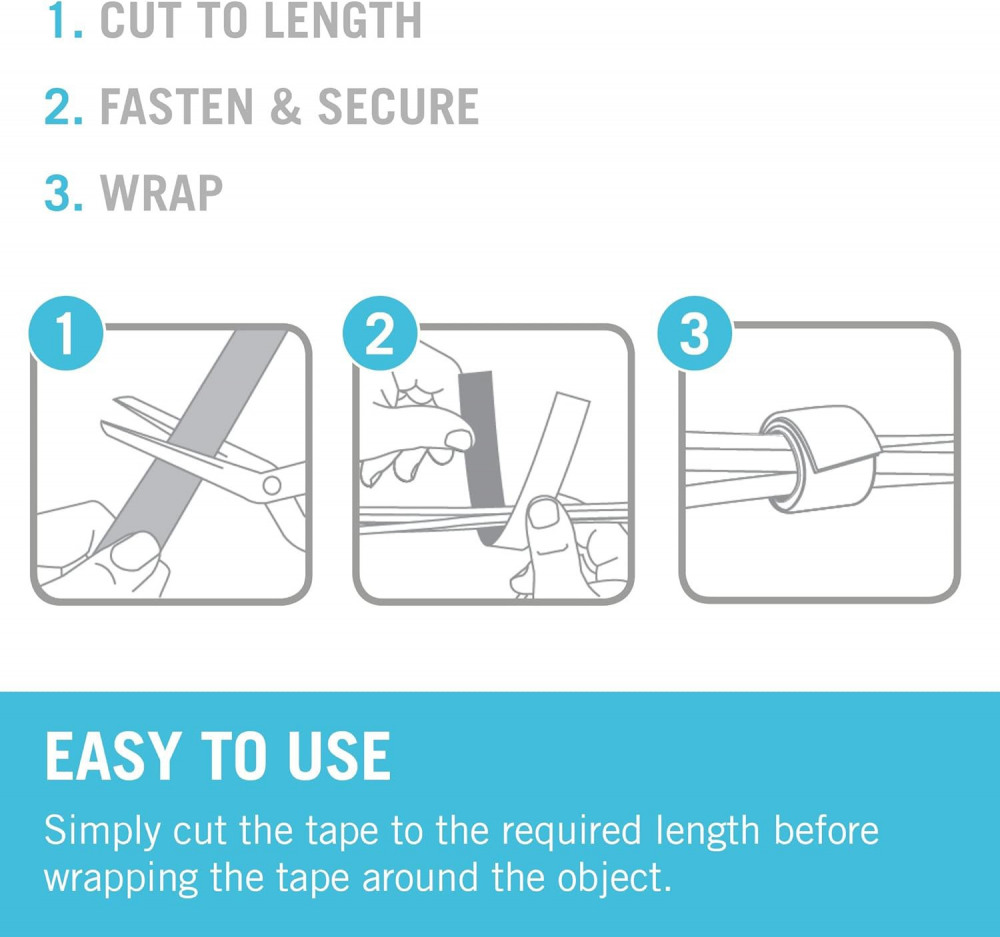 1. CUT TO LENGTH
2. FASTEN & SECURE
3. WRAP

1

2

3

EASY TO USE
Simply cut the tape to the required length before wrapping the tape around the object.