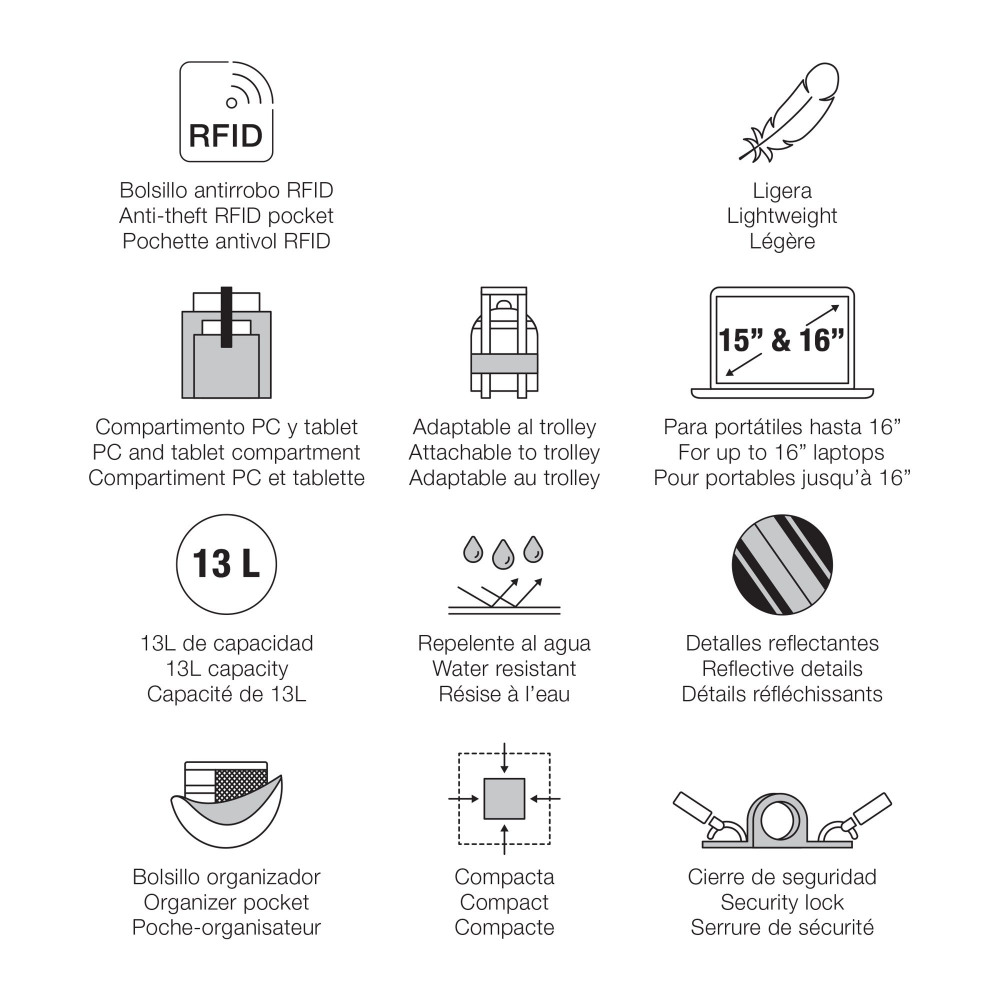 RFID

Bolsillo antirrobo RFID
Anti-theft RFID pocket
Pochette antivol RFID

Ligera
Lightweight
Légère

Compartimento PC y tablet
PC and tablet compartment
Compartiment PC et tablette

Adaptable al trolley
Attachable to trolley
Adaptable au trolley

15” & 16”

Para portátiles hasta 16”
For up to 16” laptops
Pour portables jusqu’à 16”

13 L

13L de capacidad
13L capacity
Capacité de 13L

Repelente al agua
Water resistant
Résise à l’eau

Detalles reflectantes
Reflective details
Détails réfléchissants

Bolsillo organizador
Organizer pocket
Poche-organisateur

Compacta
Compact
Compacte

Cierre de seguridad
Security lock
Serrure de sécurité