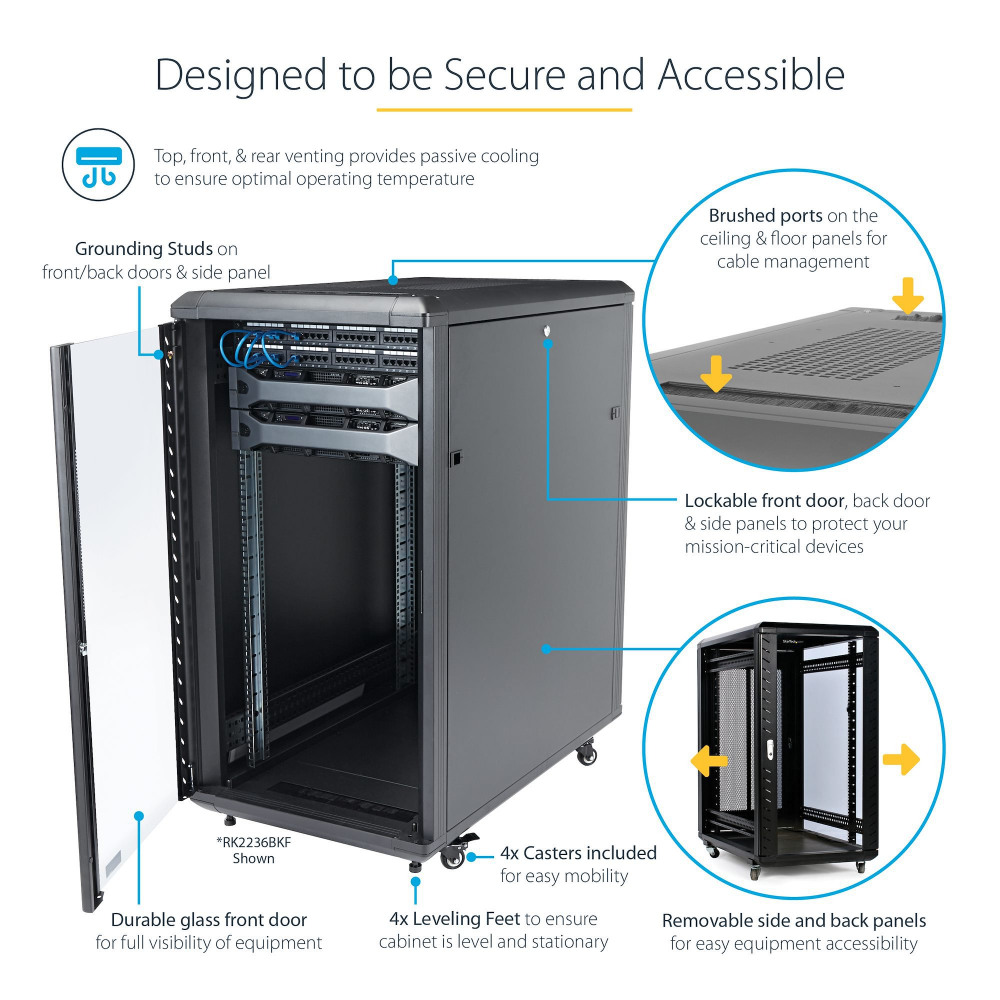 Designed to be Secure and Accessible

Top, front, & rear venting provides passive cooling to ensure optimal operating temperature

Grounding Studs on front/back doors & side panel

Brushed ports on the ceiling & floor panels for cable management

Lockable front door, back door & side panels to protect your mission-critical devices

*RK2236BKF Shown

4x Casters included for easy mobility

Durable glass front door for full visibility of equipment

4x Leveling Feet to ensure cabinet is level and stationary

Removable side and back panels for easy equipment accessibility