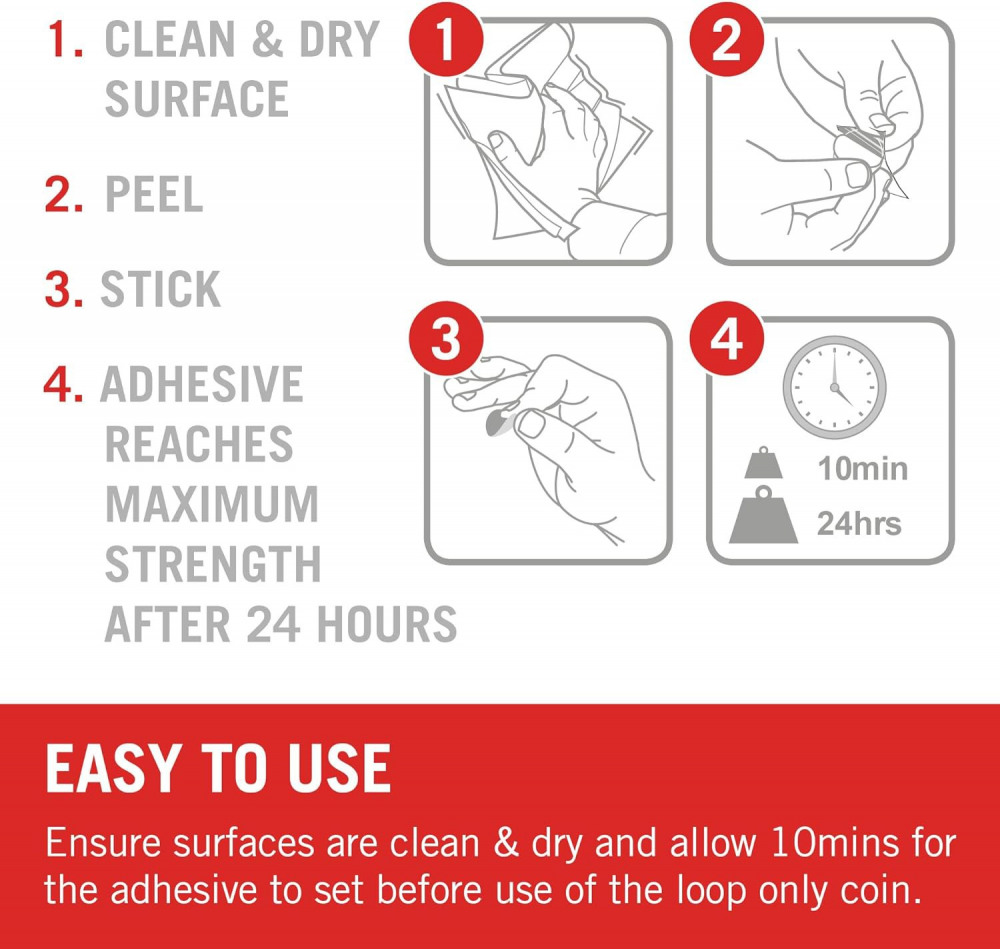 1. CLEAN & DRY SURFACE

2. PEEL

3. STICK

4. ADHESIVE REACHES MAXIMUM STRENGTH AFTER 24 HOURS

1

2

3

4

10min

24hrs

EASY TO USE

Ensure surfaces are clean & dry and allow 10mins for the adhesive to set before use of the loop only coin.