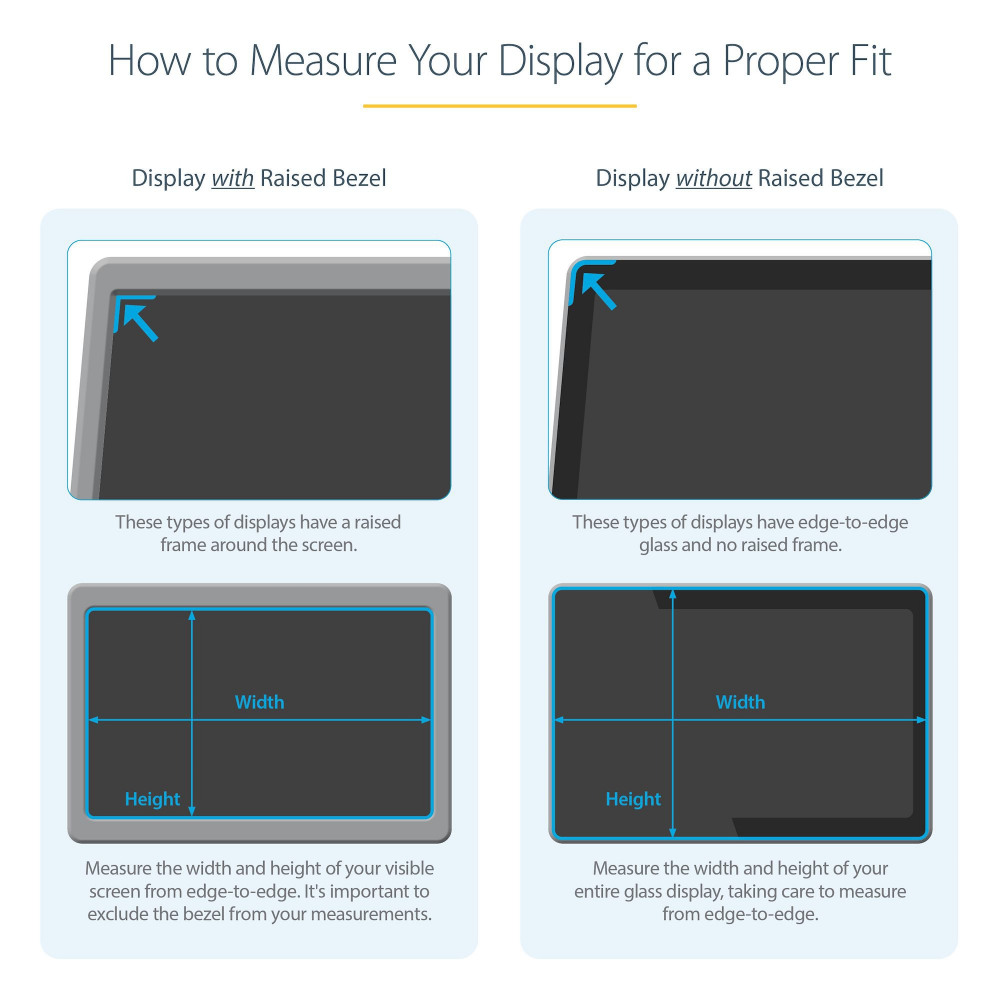 How to Measure Your Display for a Proper Fit

Display with Raised Bezel

These types of displays have a raised frame around the screen.

Width

Height

Measure the width and height of your visible screen from edge-to-edge. It's important to exclude the bezel from your measurements.

Display without Raised Bezel

These types of displays have edge-to-edge glass and no raised frame.

Width

Height

Measure the width and height of your entire glass display, taking care to measure from edge-to-edge.