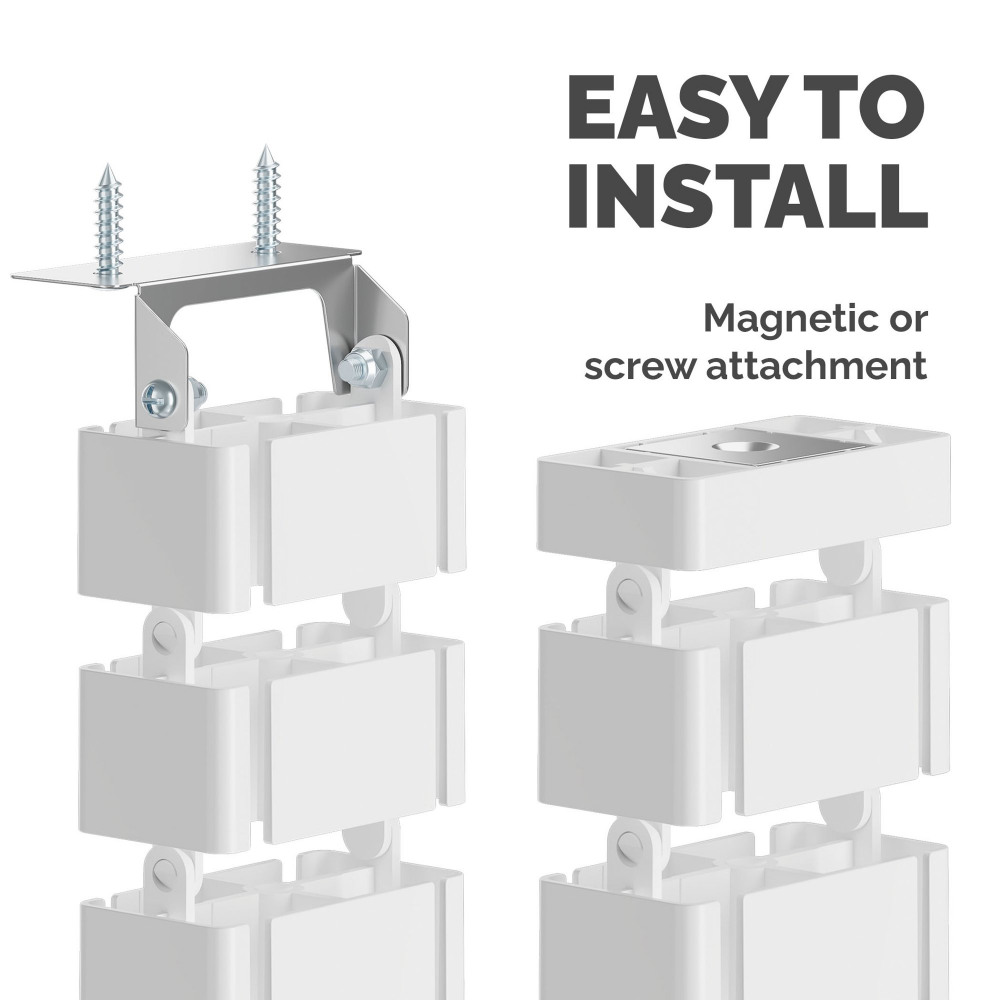 EASY TO INSTALL

Magnetic or screw attachment