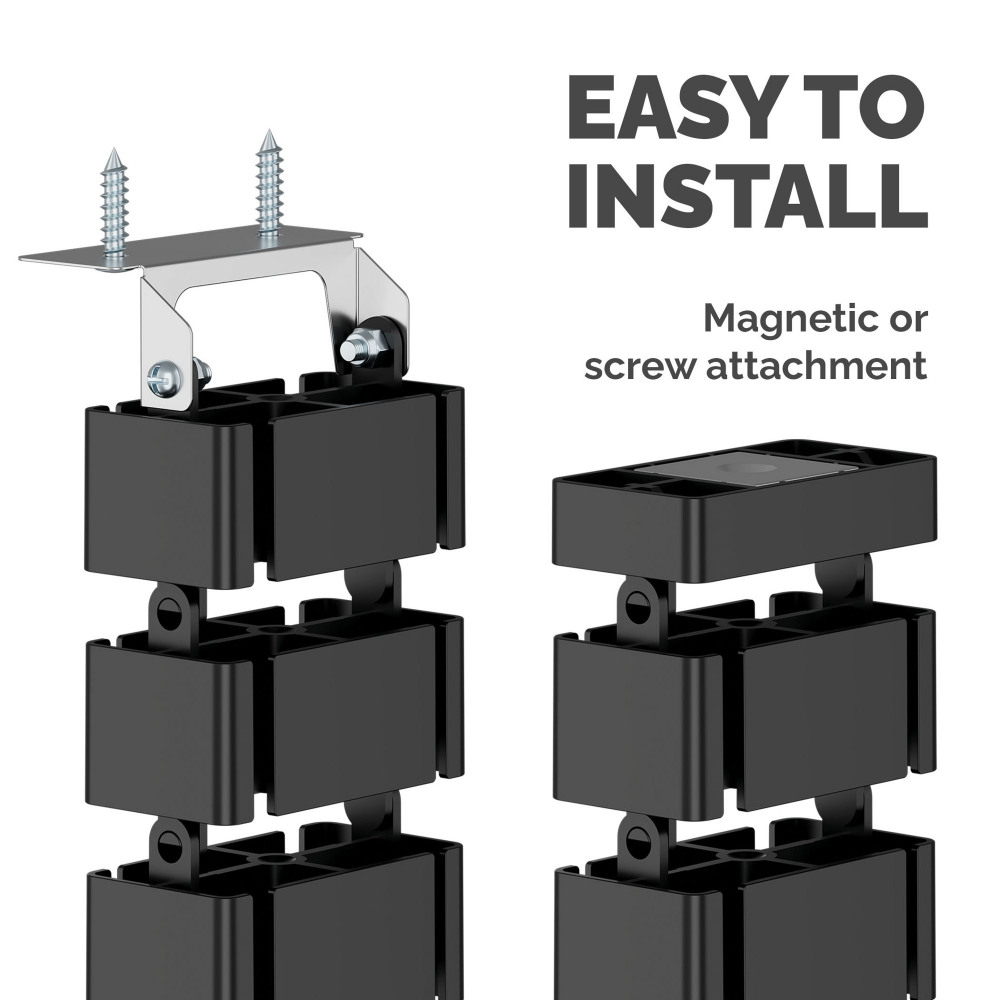 EASY TO INSTALL

Magnetic or screw attachment