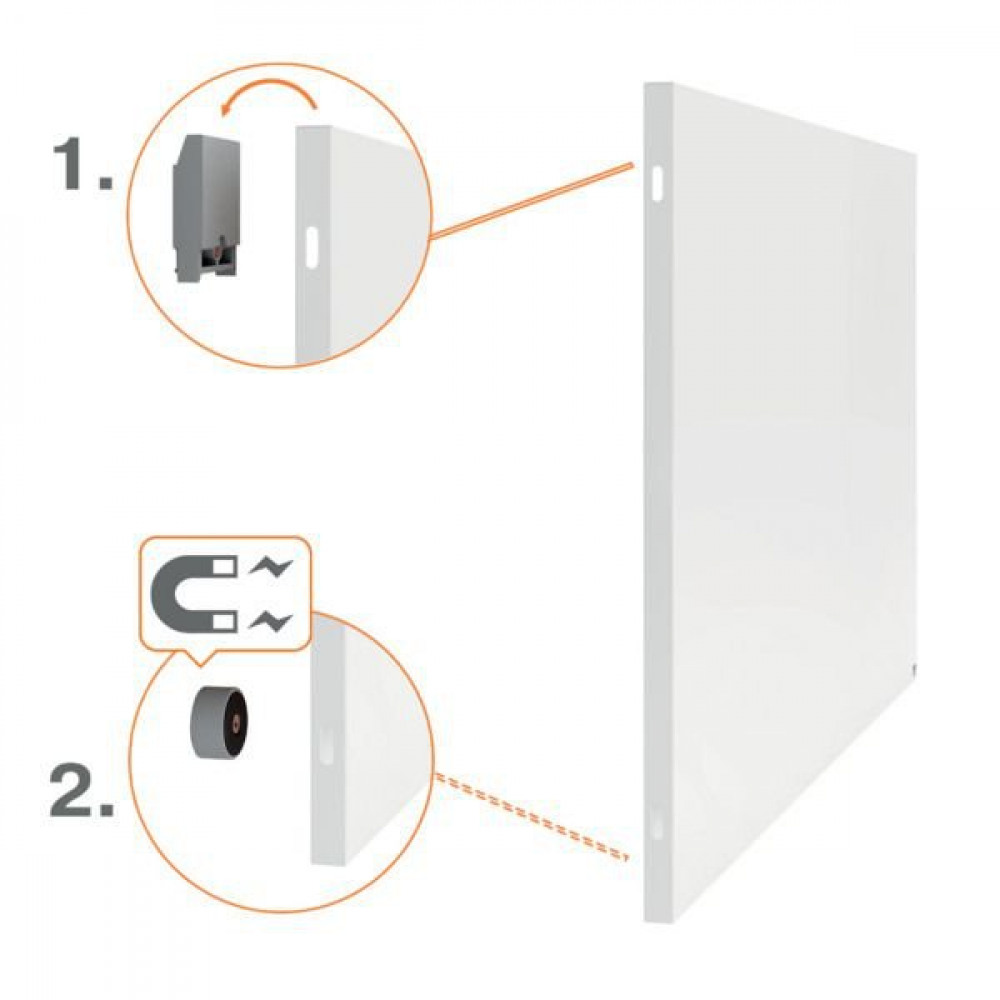 1.

2.