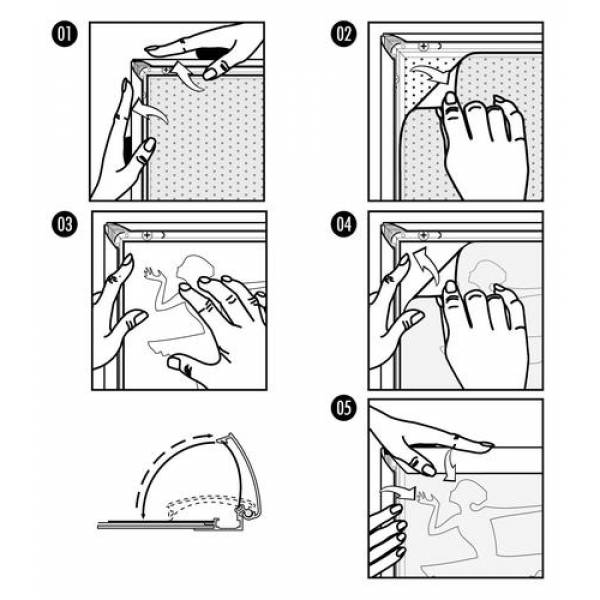 01

02

03

04

05