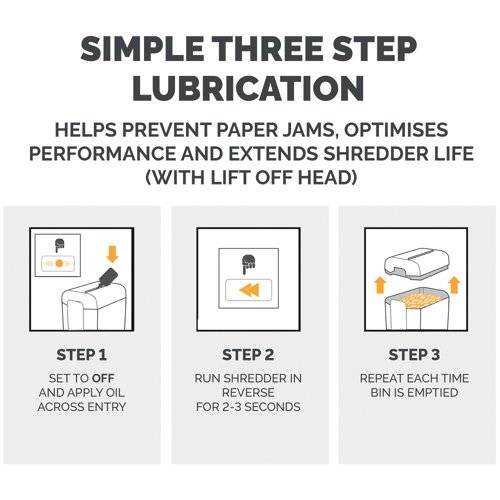 SIMPLE THREE STEP LUBRICATION

HELPS PREVENT PAPER JAMS, OPTIMISES PERFORMANCE AND EXTENDS SHREDDER LIFE (WITH LIFT OFF HEAD)

STEP 1

SET TO OFF AND APPLY OIL ACROSS ENTRY

STEP 2

RUN SHREDDER IN REVERSE FOR 2-3 SECONDS

STEP 3

REPEAT EACH TIME BIN IS EMPTIED