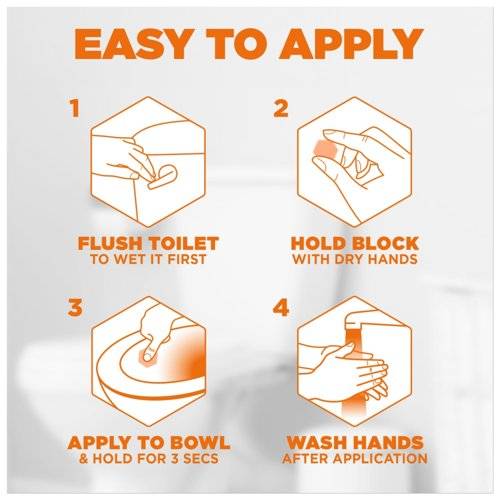 EASY TO APPLY

1

FLUSH TOILET
TO WET IT FIRST

2

HOLD BLOCK
WITH DRY HANDS

3

APPLY TO BOWL
& HOLD FOR 3 SECS

4

WASH HANDS
AFTER APPLICATION