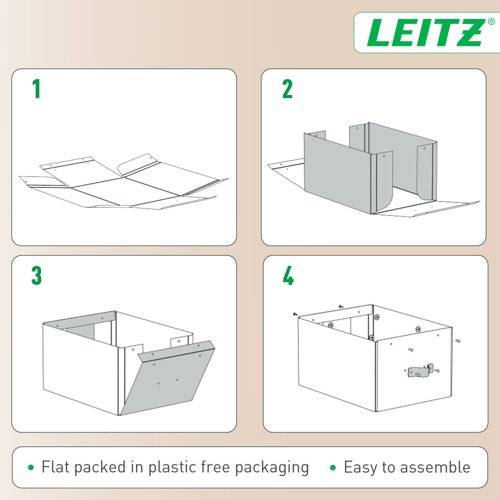 LEITZ®

1

2

3

4

• Flat packed in plastic free packaging • Easy to assemble