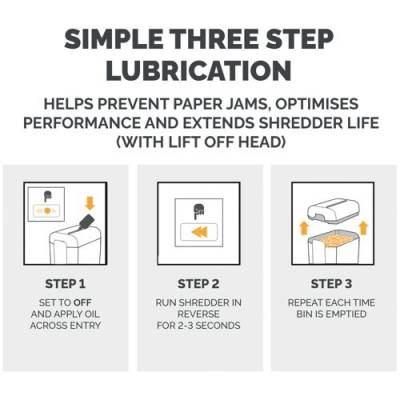 SIMPLE THREE STEP LUBRICATION

HELPS PREVENT PAPER JAMS, OPTIMISES PERFORMANCE AND EXTENDS SHREDDER LIFE (WITH LIFT OFF HEAD)

STEP 1

SET TO OFF AND APPLY OIL ACROSS ENTRY

STEP 2

RUN SHREDDER IN REVERSE FOR 2-3 SECONDS

STEP 3

REPEAT EACH TIME BIN IS EMPTIED